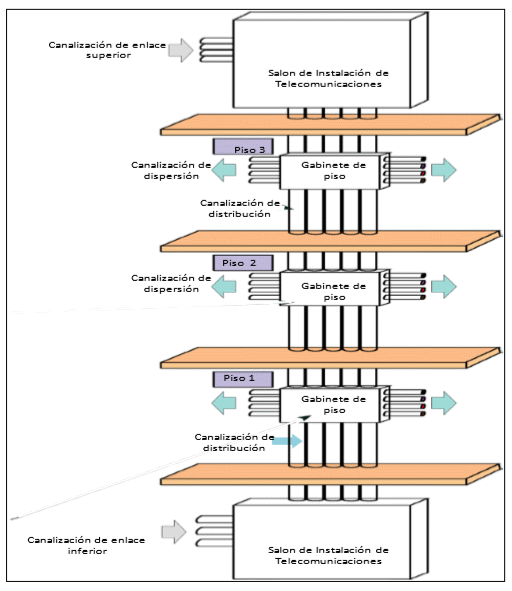 Canalización de enlace superior

Salon de Instalación de Telecomunicaciones

Piso 3

Canalización de dispersión

Gabinete de piso

Canalización de distribución

Piso 2

Canalización de dispersión

Gabinete de piso

Piso 1

Gabinete de piso

Canalización de distribución

Canalización de enlace inferior

Salon de Instalación de Telecomunicaciones